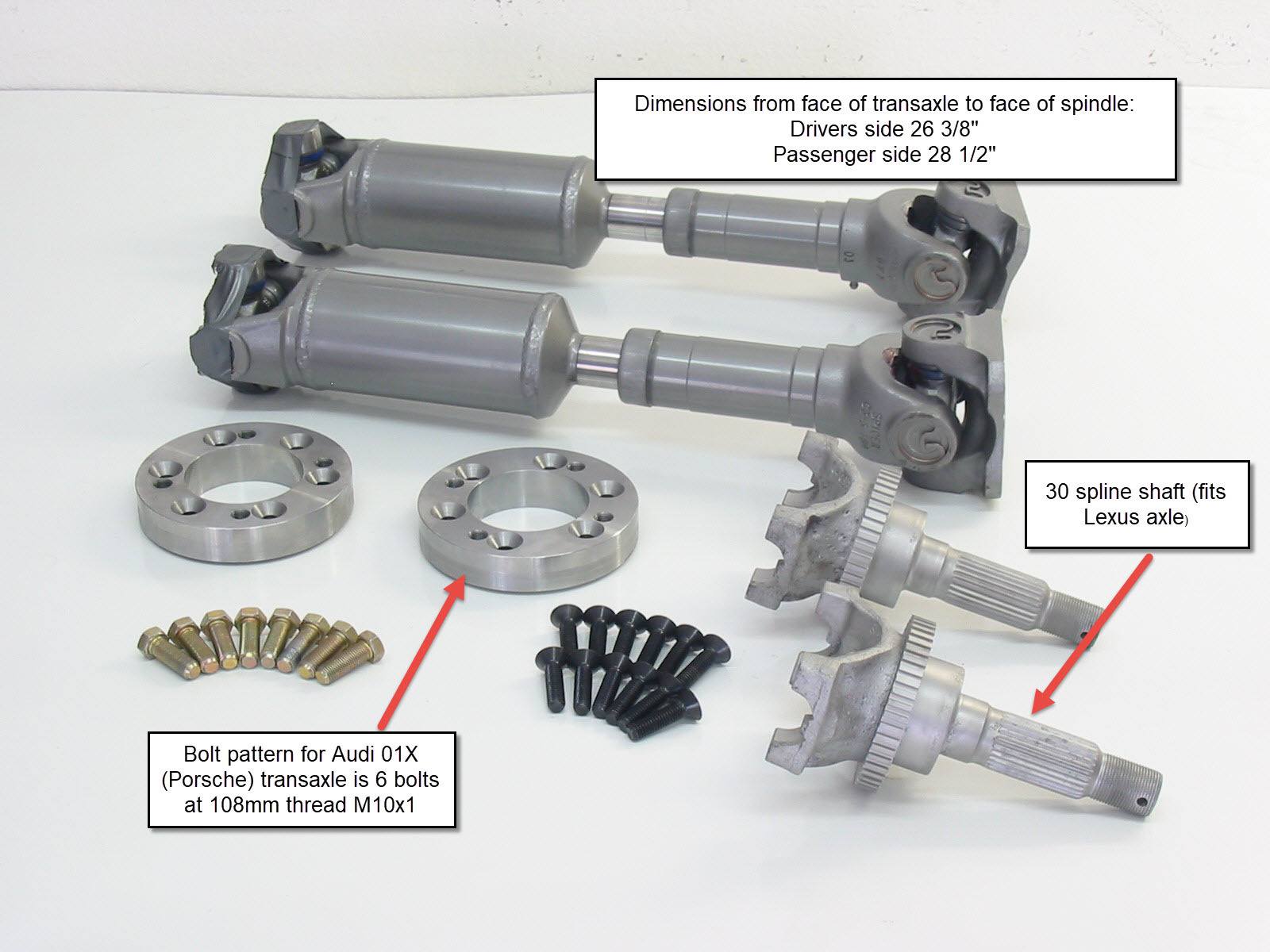 Dimensions from face of transaxle to face of spindle:
Drivers side 26 3/8"
Passenger side 28 1/2"

30 spline shaft (fits Lexus axle)

Bolt pattern for Audi 01X (Porsche) transaxle is 6 bolts at 108mm thread M10x1